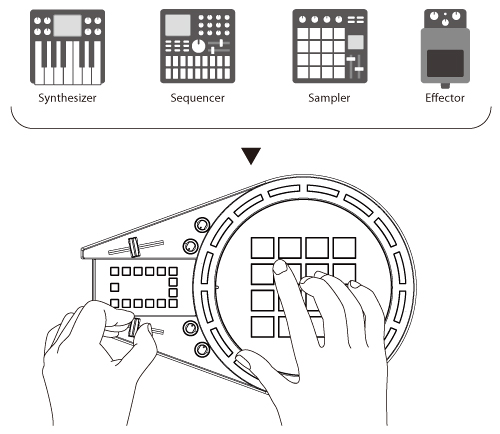 Synthesizer

Sequencer

Sampler

Effector